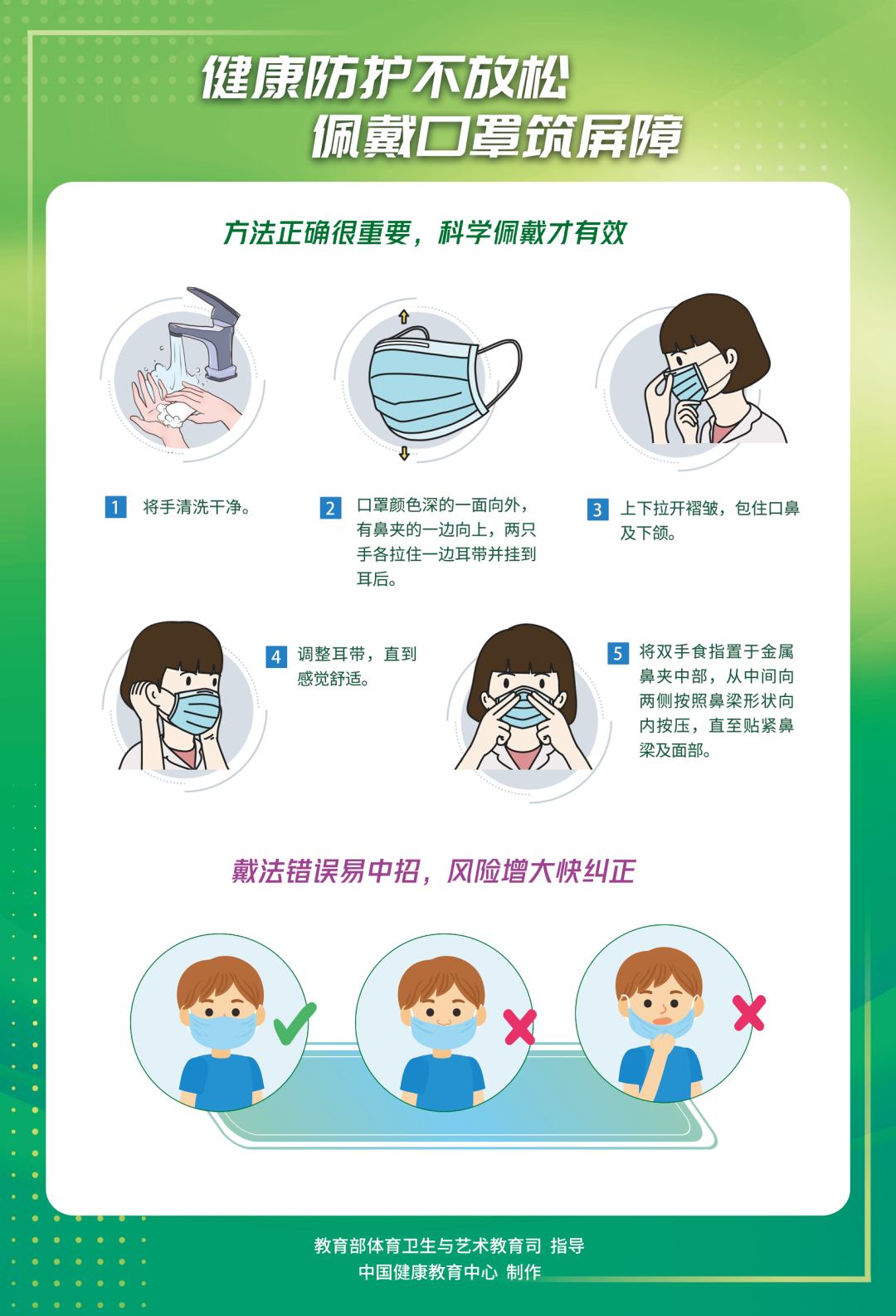 健康防护不放松
佩戴口罩筑屏障

方法正确很重要，科学佩戴才有效

1 将手清洗干净。

2 口罩颜色深的一面向外，有鼻夹的一边向上，两只手各拉住一边耳带并挂到耳后。

3 上下拉开褶皱，包住口鼻及下颌。

4 调整耳带，直到感觉舒适。

5 将双手食指置于金属鼻夹中部，从中间向两侧按照鼻梁形状向内按压，直至贴紧鼻梁及面部。

戴法错误易中招，风险增大快纠正

教育部体育卫生与艺术教育司 指导
中国健康教育中心 制作