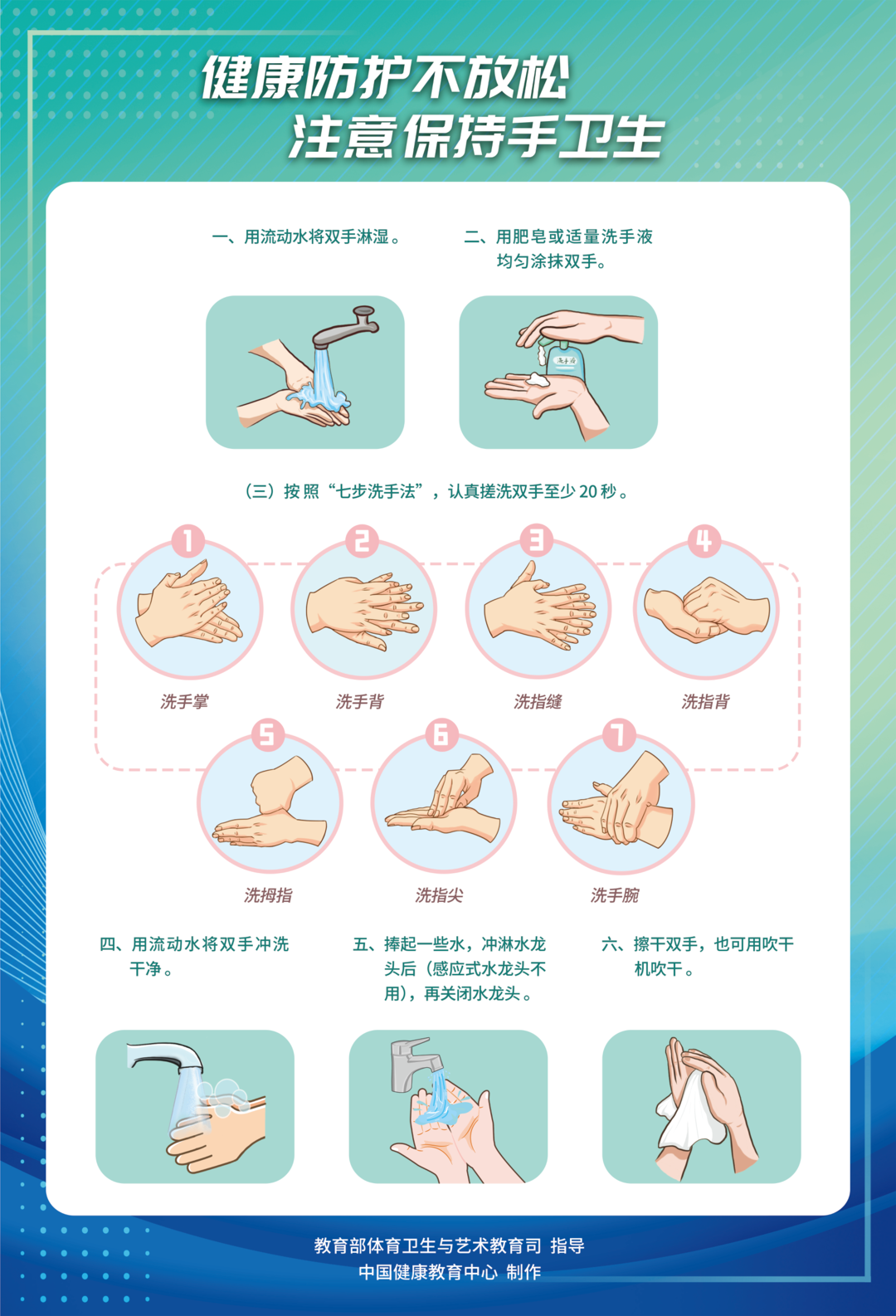 健康防护不放松
注意保持手卫生

一、用流动水将双手淋湿。

二、用肥皂或适量洗手液均匀涂抹双手。

洗手液

（三）按照“七步洗手法”，认真搓洗双手至少 20 秒。

1
洗手掌

2
洗手背

3
洗指缝

4
洗指背

5
洗拇指

6
洗指尖

7
洗手腕

四、用流动水将双手冲洗干净。

五、捧起一些水，冲淋水龙头后（感应式水龙头不用），再关闭水龙头。

六、擦干双手，也可用吹干机吹干。

教育部体育卫生与艺术教育司 指导
中国健康教育中心 制作